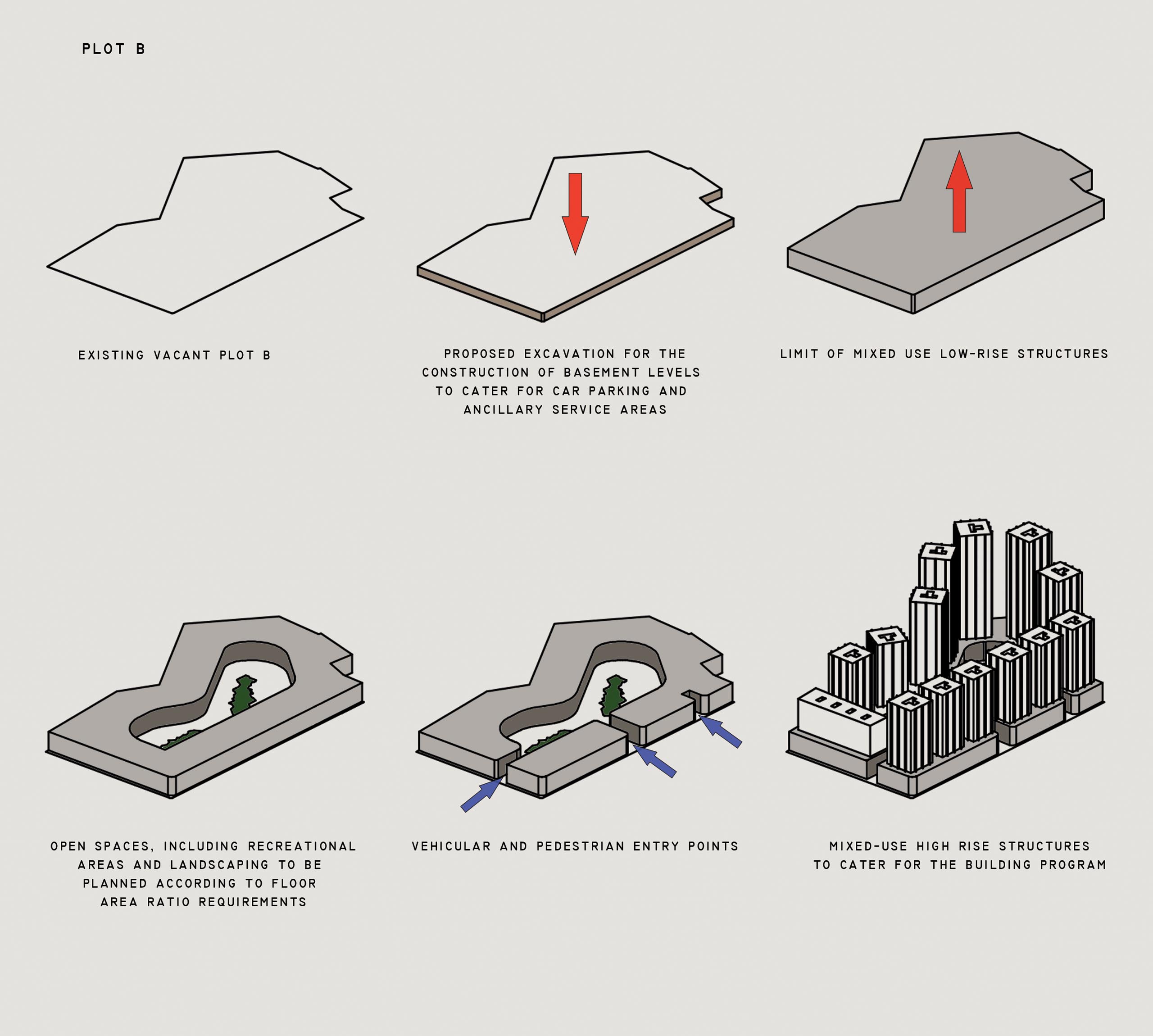 PLOT B

EXISTING VACANT PLOT B

PROPOSED EXCAVATION FOR THE CONSTRUCTION OF BASEMENT LEVELS TO CATER FOR CAR PARKING AND ANCILLARY SERVICE AREAS

LIMIT OF MIXED USE LOW-RISE STRUCTURES

OPEN SPACES, INCLUDING RECREATIONAL AREAS AND LANDSCAPING TO BE PLANNED ACCORDING TO FLOOR AREA RATIO REQUIREMENTS

VEHICULAR AND PEDESTRIAN ENTRY POINTS

MIXED-USE HIGH RISE STRUCTURES TO CATER FOR THE BUILDING PROGRAM